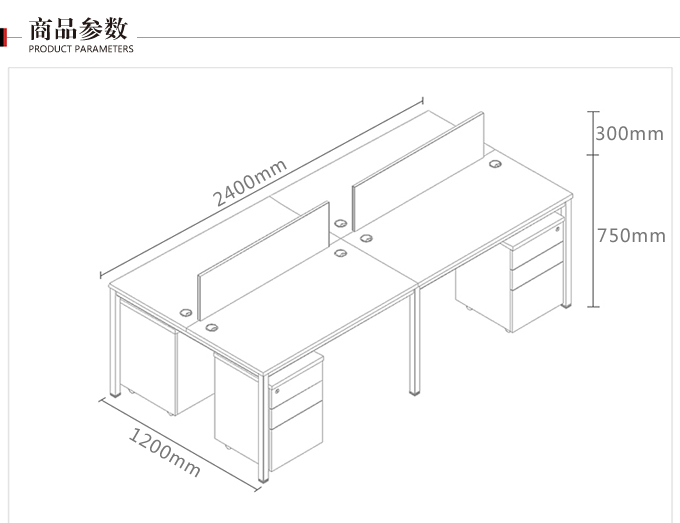 商品参数
PRODUCT PARAMETERS

2400mm

300mm

750mm

1200mm